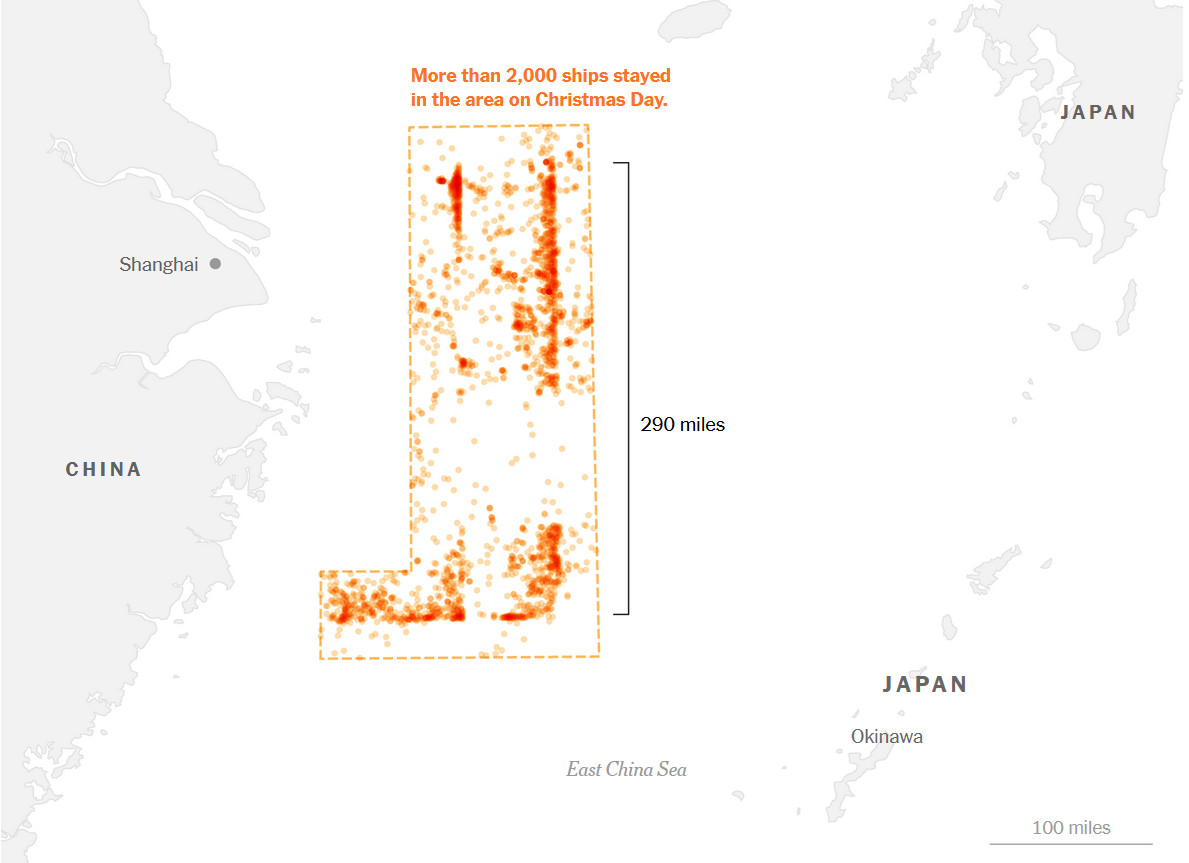 More than 2,000 ships stayed in the area on Christmas Day.

JAPAN

Shanghai

290 miles

CHINA

JAPAN

Okinawa

East China Sea

100 miles