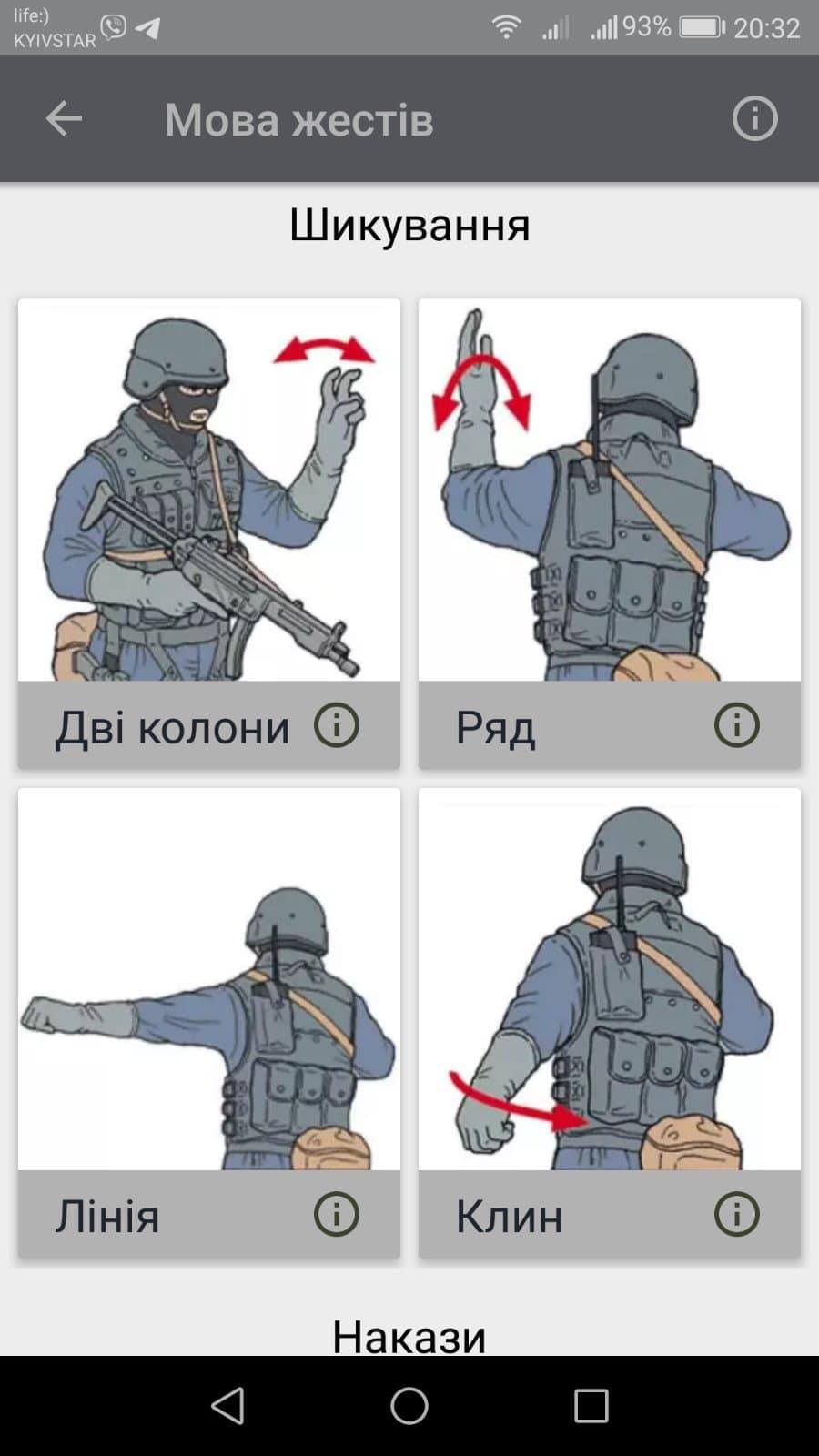 life:)
KYIVSTAR

93% 20:32

Мова жестів

Шикування

Дві колони

Ряд

Лінія

Клин

Накази